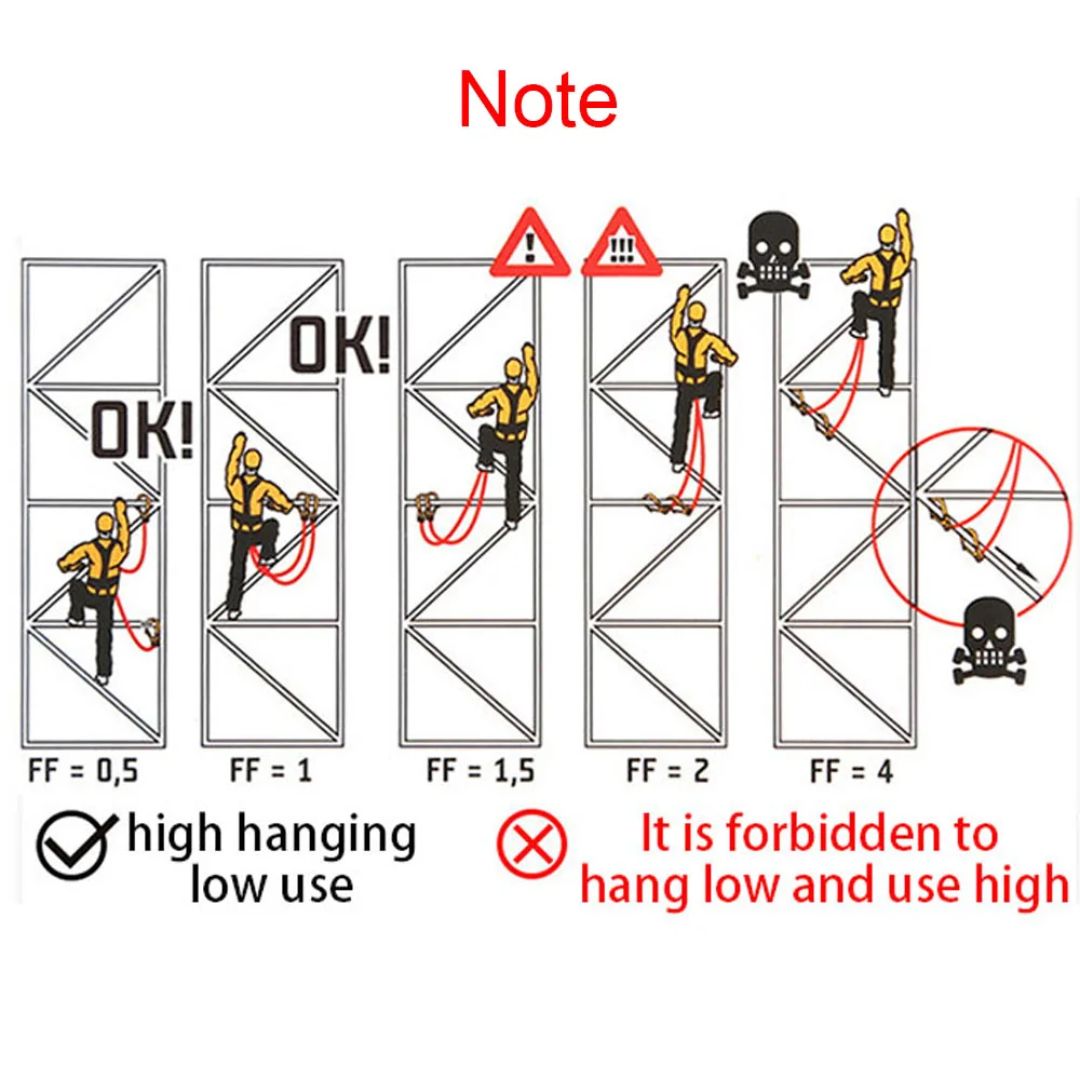 Note

OK!

OK!

!

!!!

FF = 0,5

FF = 1

FF = 1,5

FF = 2

FF = 4

high hanging low use

It is forbidden to hang low and use high